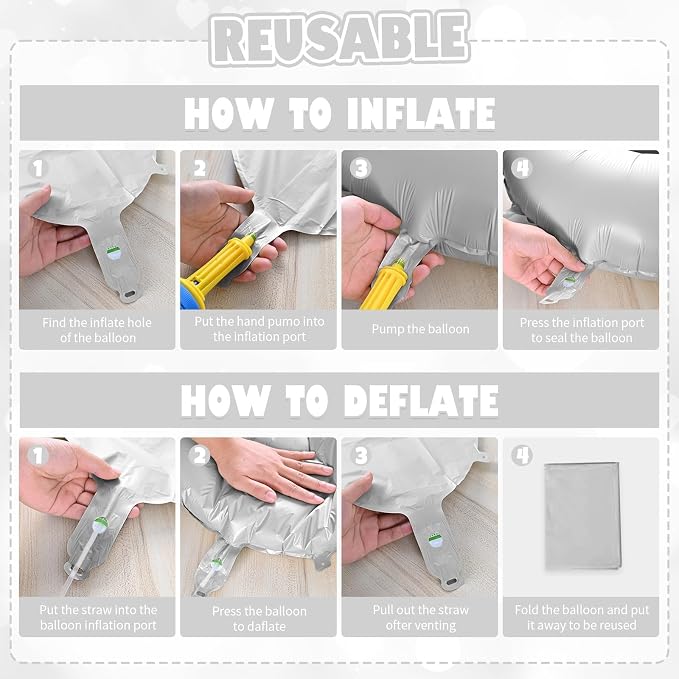 REUSABLE

HOW TO INFLATE

1
Find the inflate hole of the balloon

2
Put the hand pumo into the inflation port

3
Pump the balloon

4
Press the inflation port to seal the balloon

HOW TO DEFLATE

1
Put the straw into the balloon inflation port

2
Press the balloon to daflate

3
Pull out the straw ofter venting

4
Fold the balloon and put it away to be reused