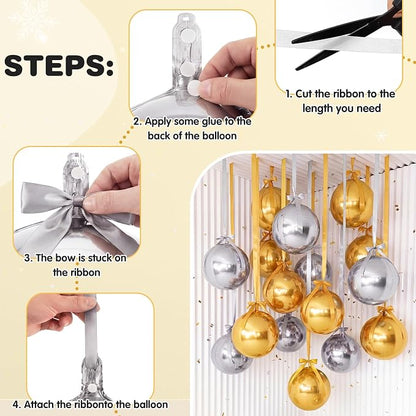 STEPS:

1. Cut the ribbon to the length you need

2. Apply some glue to the back of the balloon

3. The bow is stuck on the ribbon

4. Attach the ribbonto the balloon