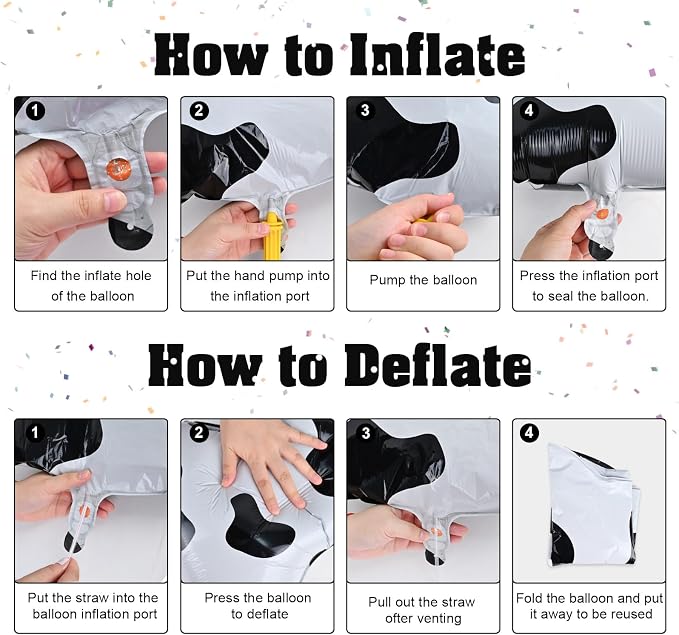 How to Inflate

1
Find the inflate hole of the balloon

2
Put the hand pump into the inflation port

3
Pump the balloon

4
Press the inflation port to seal the balloon.

How to Deflate

1
Put the straw into the balloon inflation port

2
Press the balloon to deflate

3
Pull out the straw ofter venting

4
Fold the balloon and put it away to be reused