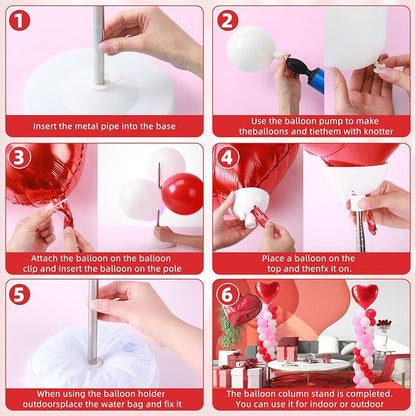 1
Insert the metal pipe into the base

2
Use the balloon pump to make theballoons and tiethem with knotter

3
Attach the balloon on the balloon clip and insert the balloon on the pole

4
Place a balloon on the top and thenfx it on.

5
When using the balloon holder outdoorsplace the water bag and fix it

6
The balloon column stand is completed. You can use it for indoor or outdoor