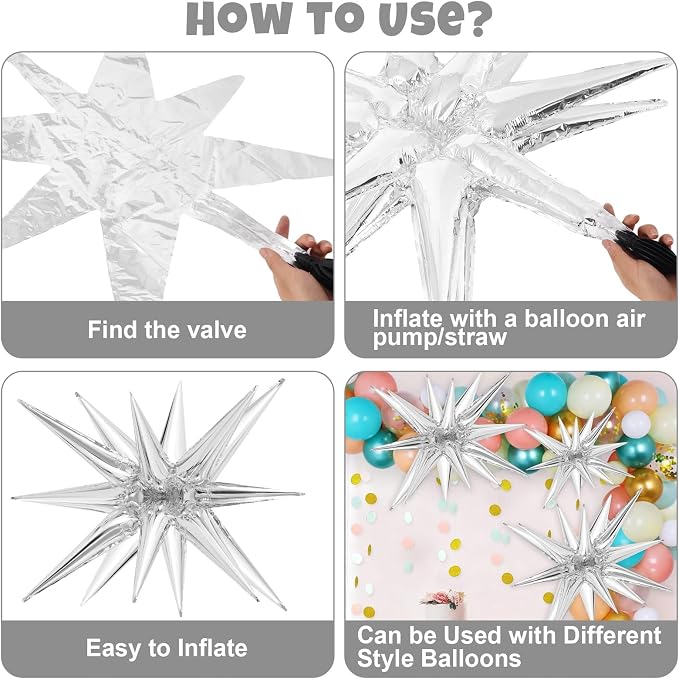 HOW TO USE?

Find the valve

Inflate with a balloon air pump/straw

Easy to Inflate

Can be Used with Different Style Balloons