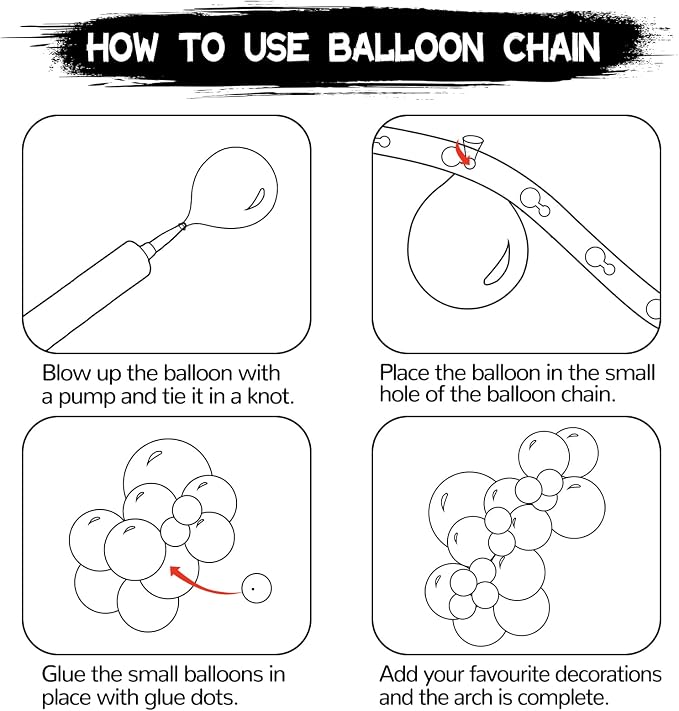 HOW TO USE BALLOON CHAIN

Blow up the balloon with a pump and tie it in a knot.

Place the balloon in the small hole of the balloon chain.

Glue the small balloons in place with glue dots.

Add your favourite decorations and the arch is complete.