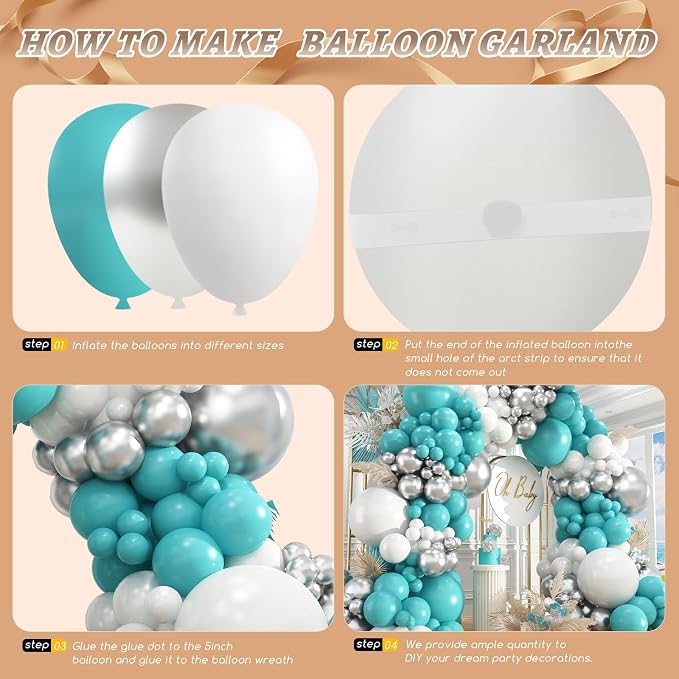 HOW TO MAKE BALLOON GARLAND

step 01 Inflate the balloons into different sizes

step 02 Put the end of the inflated balloon intothe small hole of the arct strip to ensure that it does not come out

Oh Baby

step 03 Glue the glue dot to the 5inch balloon and glue it to the balloon wreath

step 04 We provide ample quantity to DIY your dream party decorations.