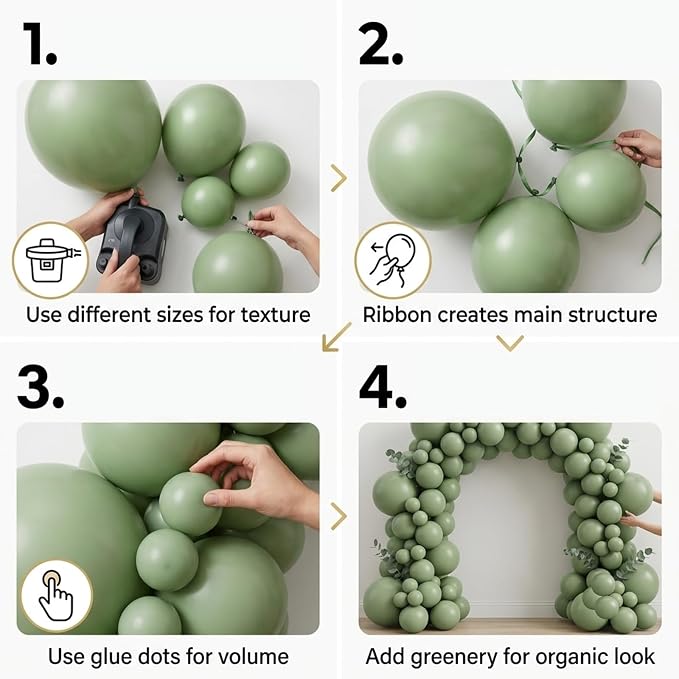 1.

Use different sizes for texture

2.

Ribbon creates main structure

3.

Use glue dots for volume

4.

Add greenery for organic look