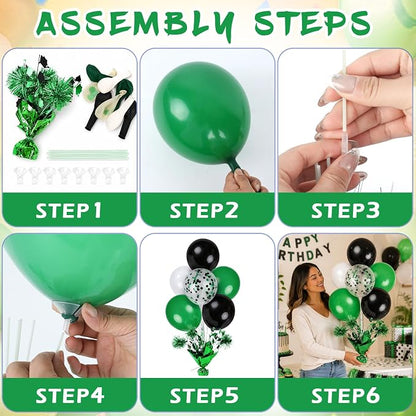 ASSEMBLY STEPS

STEP1

STEP2

STEP3

STEP4

STEP5

APPY
RTHDAY

STEP6