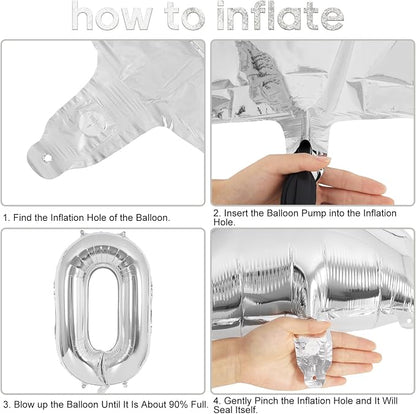 how to inflate

1. Find the Inflation Hole of the Balloon.

2. Insert the Balloon Pump into the Inflation Hole.

3. Blow up the Balloon Until It Is About 90% Full.

4. Gently Pinch the Inflation Hole and It Will Seal Itself.