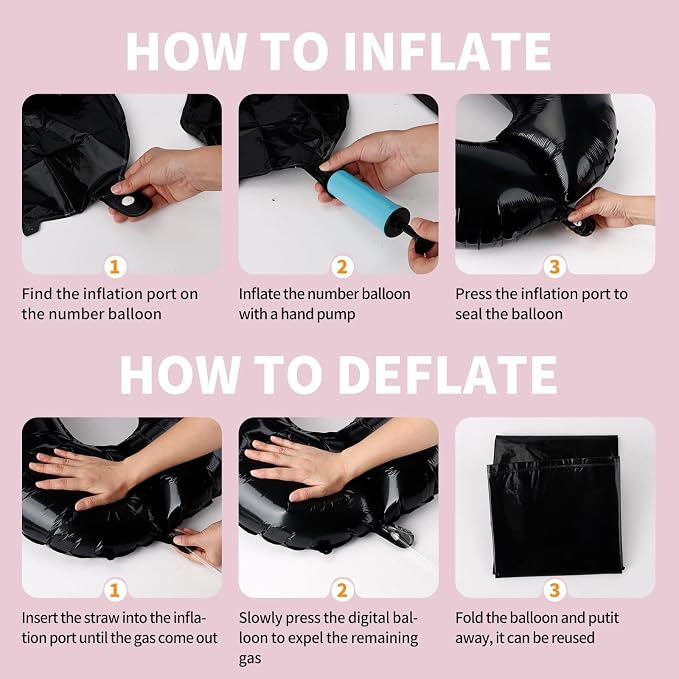 HOW TO INFLATE

1

Find the inflation port on the number balloon

2

Inflate the number balloon with a hand pump

3

Press the inflation port to seal the balloon

HOW TO DEFLATE

1

Insert the straw into the inflation port until the gas come out

2

Slowly press the digital balloon to expel the remaining gas

3

Fold the balloon and putit away, it can be reused