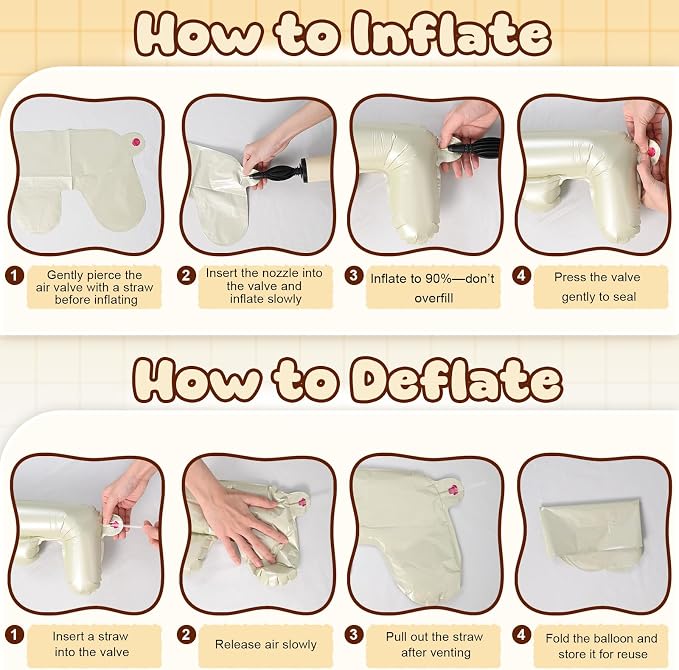 How to Inflate

1 Gently pierce the air valve with a straw before inflating

2 Insert the nozzle into the valve and inflate slowly

3 Inflate to 90%—don't overfill

4 Press the valve gently to seal

How to Deflate

1 Insert a straw into the valve

2 Release air slowly

3 Pull out the straw after venting

4 Fold the balloon and store it for reuse