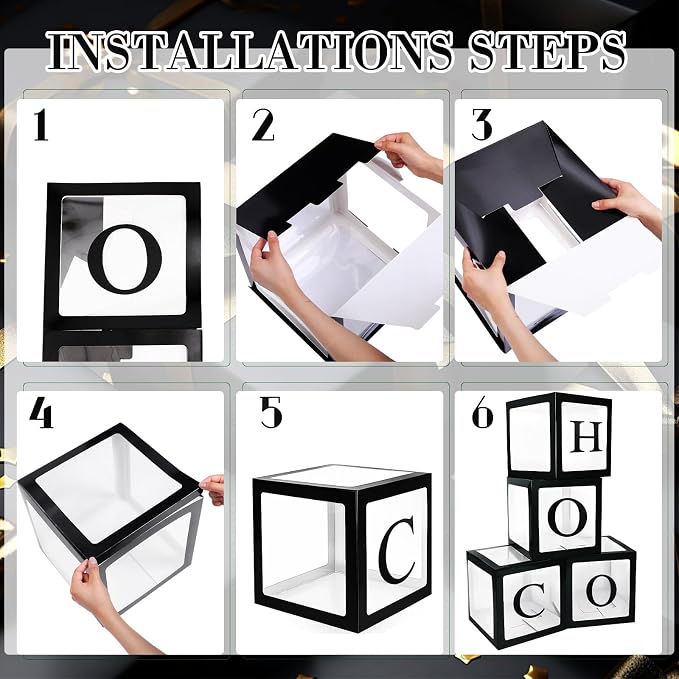 INSTALLATIONS STEPS

1

O

2

3

4

5

C

6

H

O

C

O