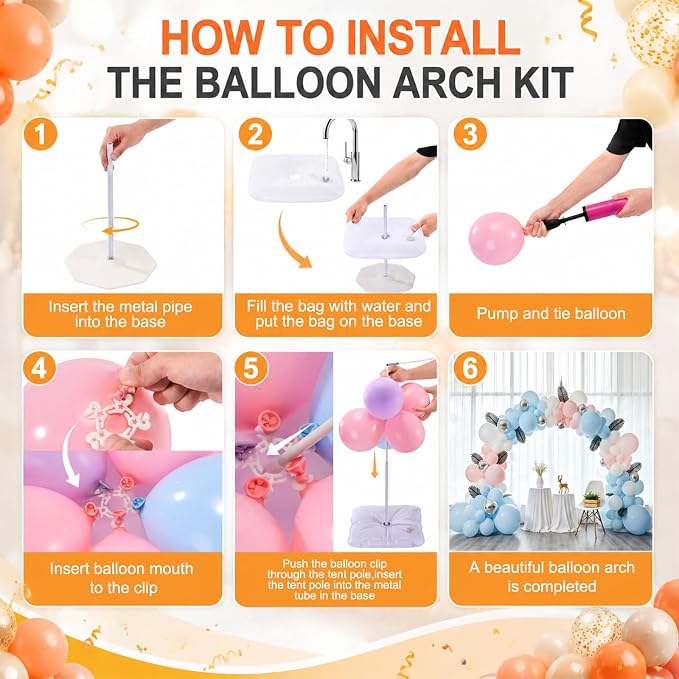 HOW TO INSTALL
THE BALLOON ARCH KIT

1
Insert the metal pipe into the base

2
Fill the bag with water and put the bag on the base

3
Pump and tie balloon

4
Insert balloon mouth to the clip

5
Push the balloon clip through the tent pole,insert the tent pole into the metal tube in the base

6
A beautiful balloon arch is completed