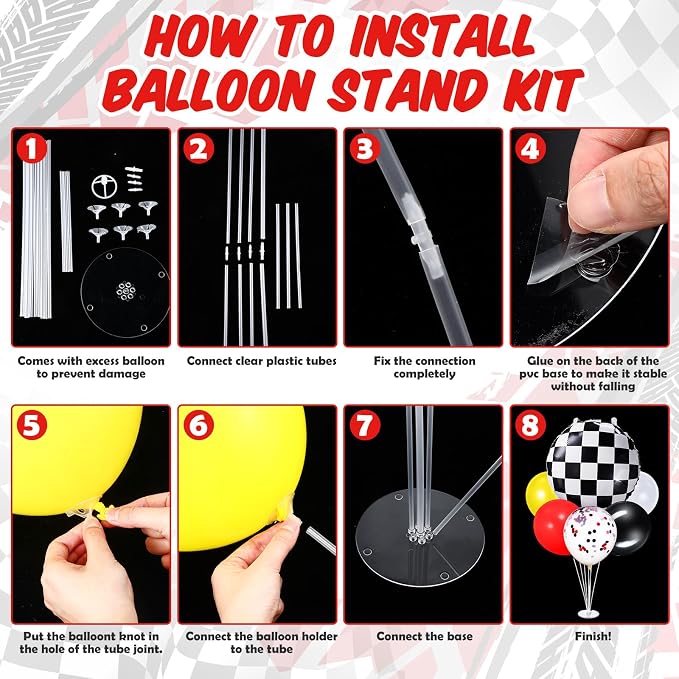 HOW TO INSTALL BALLOON STAND KIT

1
Comes with excess balloon to prevent damage

2
Connect clear plastic tubes

3
Fix the connection completely

4
Glue on the back of the pvc base to make it stable without falling

5
Put the balloont knot in the hole of the tube joint.

6
Connect the balloon holder to the tube

7
Connect the base

8
Finish!