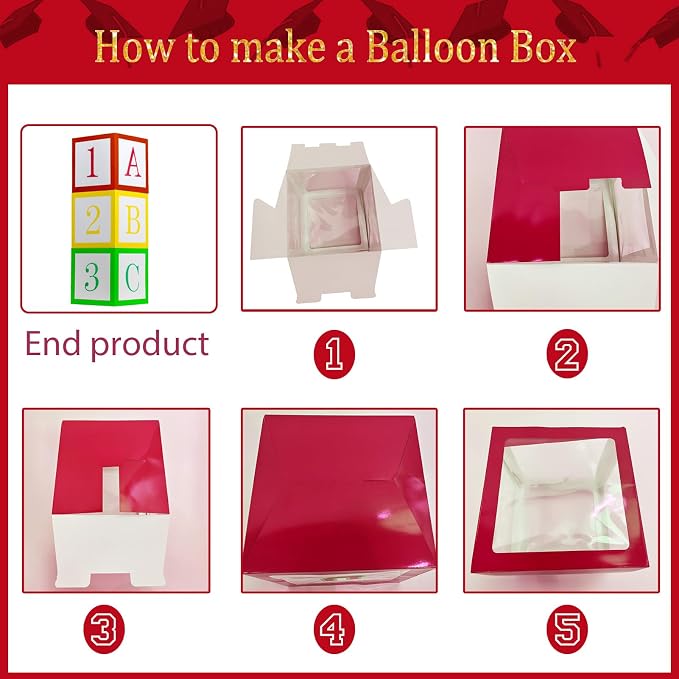 How to make a Balloon Box

1 A
2 B
3 C

End product

1

2

3

4

5