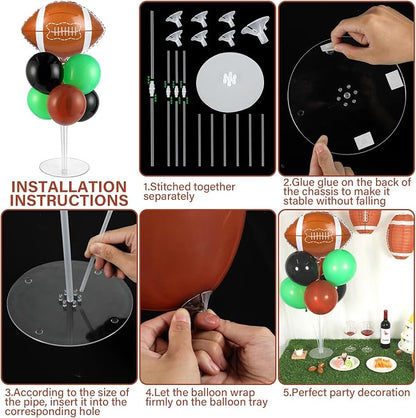 INSTALLATION INSTRUCTIONS

1.Stitched together separately

2.Glue glue on the back of the chassis to make it stable without falling

3.According to the size of the pipe, insert it into the corresponding hole

4.Let the balloon wrap firmly on the balloon tray

5.Perfect party decoration