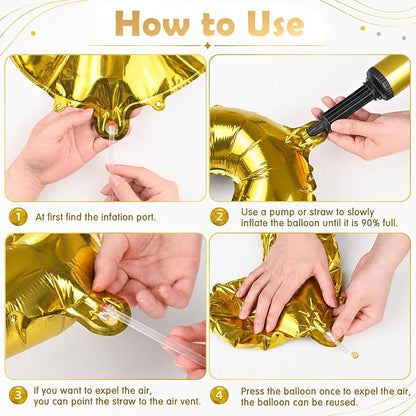 How to Use

1 At first find the infation port.

2 Use a pump or straw to slowly inflate the balloon until it is 90% full.

3 If you want to expel the air, you can point the straw to the air vent.

4 Press the balloon once to expel the air, the balloon can be reused.