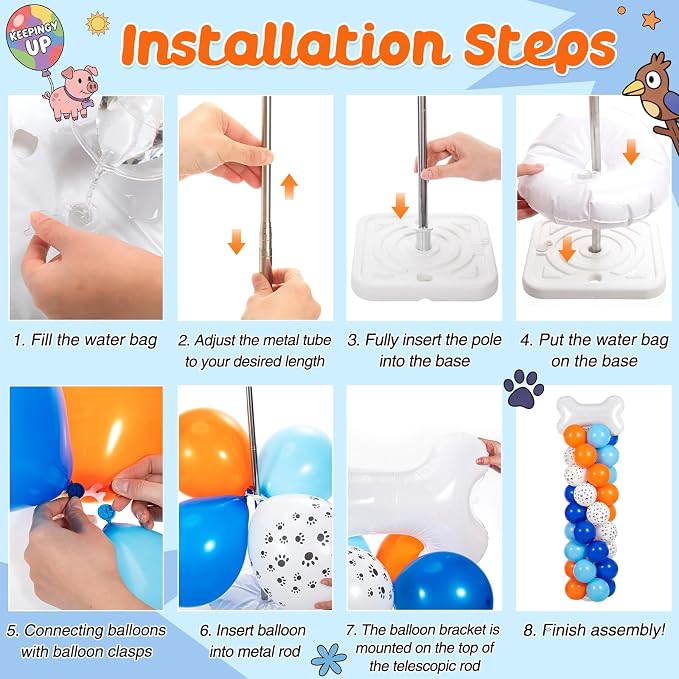 KEEPINGY UP

Installation Steps

1. Fill the water bag

2. Adjust the metal tube to your desired length

3. Fully insert the pole into the base

4. Put the water bag on the base

5. Connecting balloons with balloon clasps

6. Insert balloon into metal rod

7. The balloon bracket is mounted on the top of the telescopic rod

8. Finish assembly!