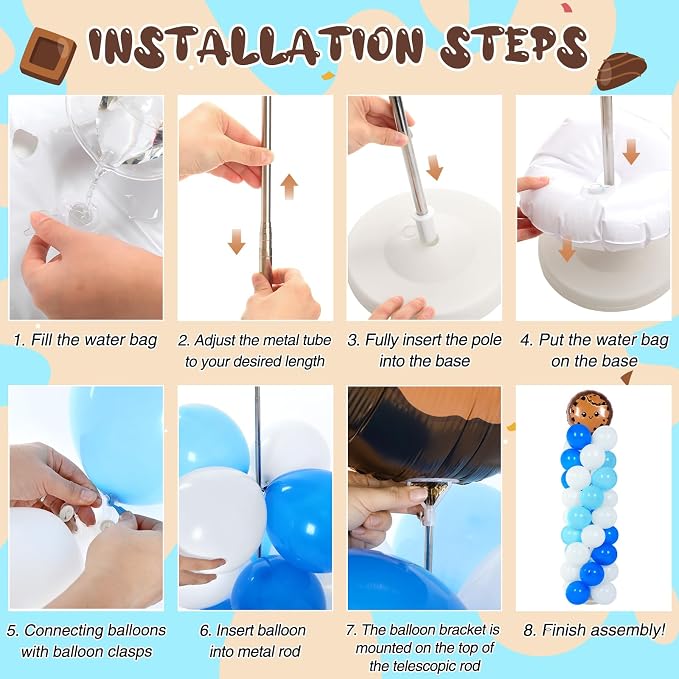 INSTALLATION STEPS

1. Fill the water bag

2. Adjust the metal tube to your desired length

3. Fully insert the pole into the base

4. Put the water bag on the base

5. Connecting balloons with balloon clasps

6. Insert balloon into metal rod

7. The balloon bracket is mounted on the top of the telescopic rod

8. Finish assembly!