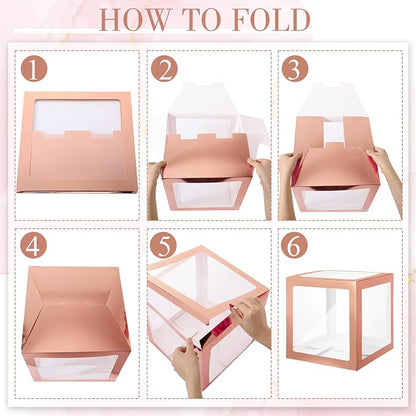 HOW TO FOLD

1

2

3

4

5

6