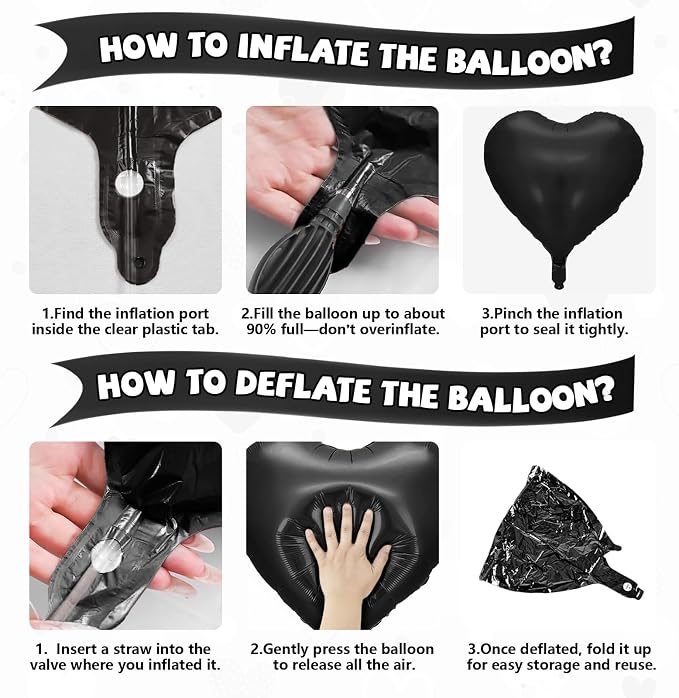 HOW TO INFLATE THE BALLOON?

1.Find the inflation port inside the clear plastic tab.

2.Fill the balloon up to about 90% full—don't overinflate.

3.Pinch the inflation port to seal it tightly.

HOW TO DEFLATE THE BALLOON?

1. Insert a straw into the valve where you inflated it.

2.Gently press the balloon to release all the air.

3.Once deflated, fold it up for easy storage and reuse.