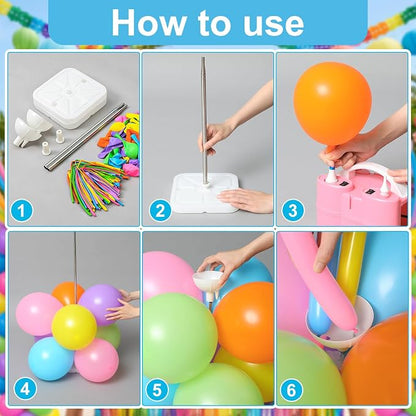 How to use

1

2

3

4

5

6