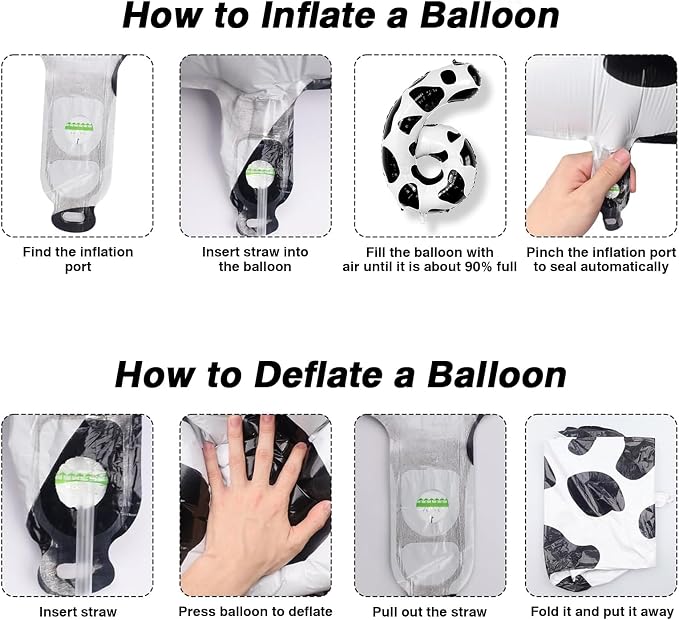 How to Inflate a Balloon

Find the inflation port

Insert straw into the balloon

Fill the balloon with air until it is about 90% full

Pinch the inflation port to seal automatically

How to Deflate a Balloon

Insert straw

Press balloon to deflate

Pull out the straw

Fold it and put it away