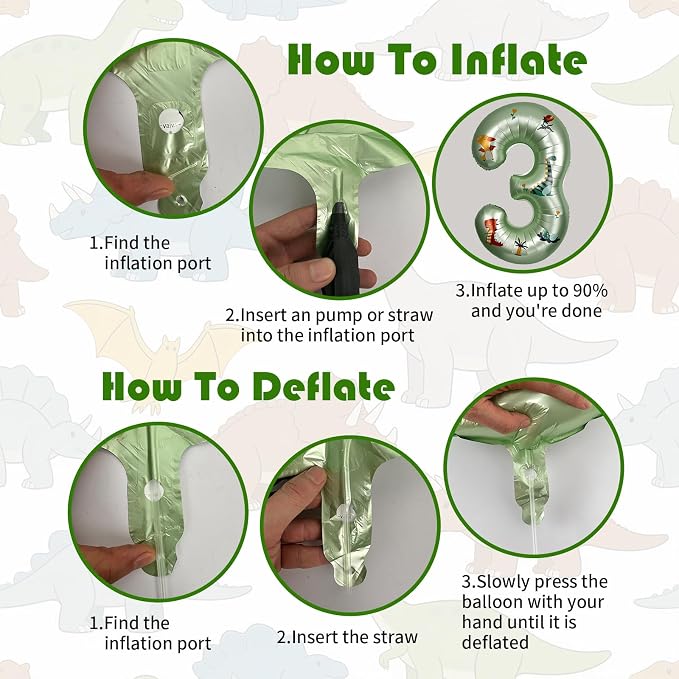 How To Inflate

1.Find the inflation port

2.Insert an pump or straw into the inflation port

3.Inflate up to 90% and you're done

How To Deflate

1.Find the inflation port

2.Insert the straw

3.Slowly press the balloon with your hand until it is deflated