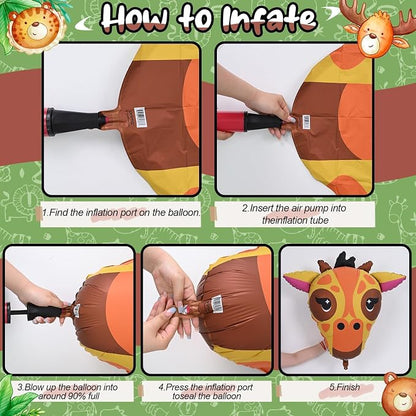 How to Infate

1.Find the inflation port on the balloon.

2.Insert the air pump into theinflation tube

3.Blow up the balloon into around 90% full

4.Press the inflation port toseal the balloon

5.Finish