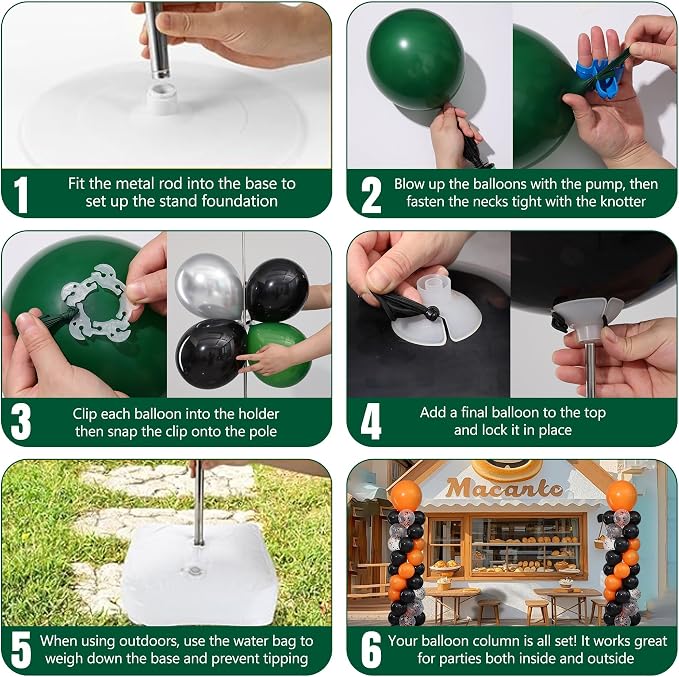 1 Fit the metal rod into the base to set up the stand foundation

2 Blow up the balloons with the pump, then fasten the necks tight with the knotter

3 Clip each balloon into the holder then snap the clip onto the pole

4 Add a final balloon to the top and lock it in place

5 When using outdoors, use the water bag to weigh down the base and prevent tipping

Macarte

6 Your balloon column is all set! It works great for parties both inside and outside