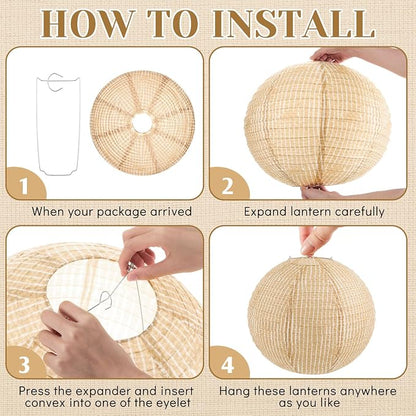 HOW TO INSTALL

1

When your package arrived

2

Expand lantern carefully

3

Press the expander and insert convex into one of the eyelet

4

Hang these lanterns anywhere as you like