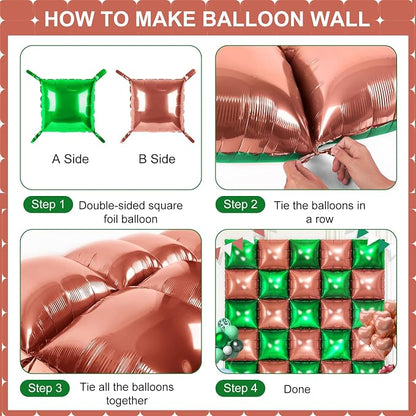 HOW TO MAKE BALLOON WALL

A Side

B Side

Step 1 Double-sided square foil balloon

Step 2 Tie the balloons in a row

Step 3 Tie all the balloons together

Step 4 Done