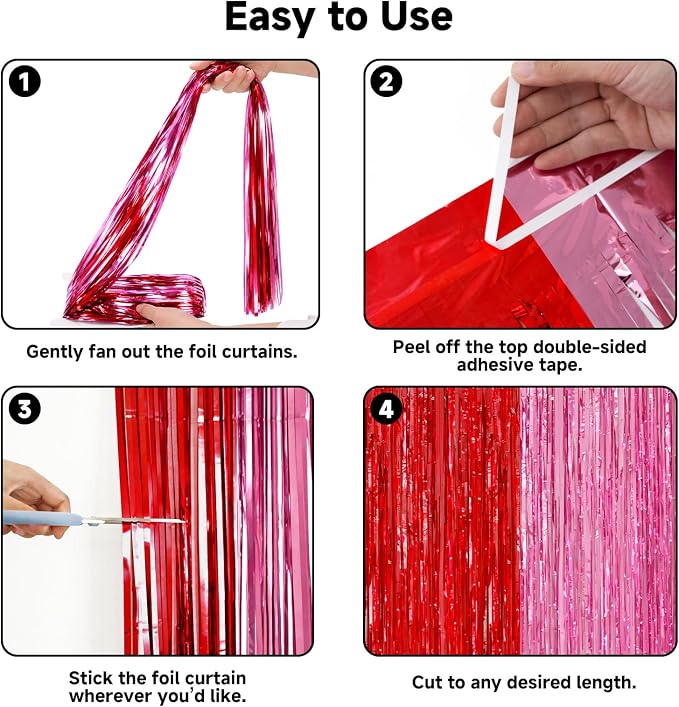 Easy to Use

1

Gently fan out the foil curtains.

2

Peel off the top double-sided adhesive tape.

3

Stick the foil curtain wherever you'd like.

4

Cut to any desired length.