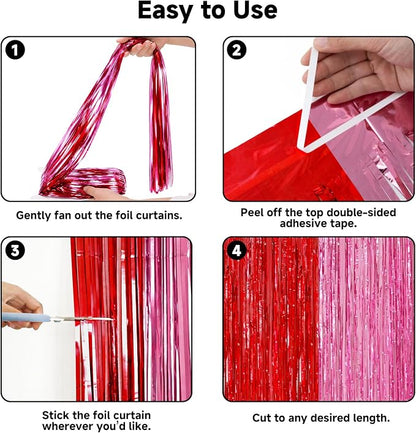 Easy to Use

1

Gently fan out the foil curtains.

2

Peel off the top double-sided adhesive tape.

3

Stick the foil curtain wherever you'd like.

4

Cut to any desired length.