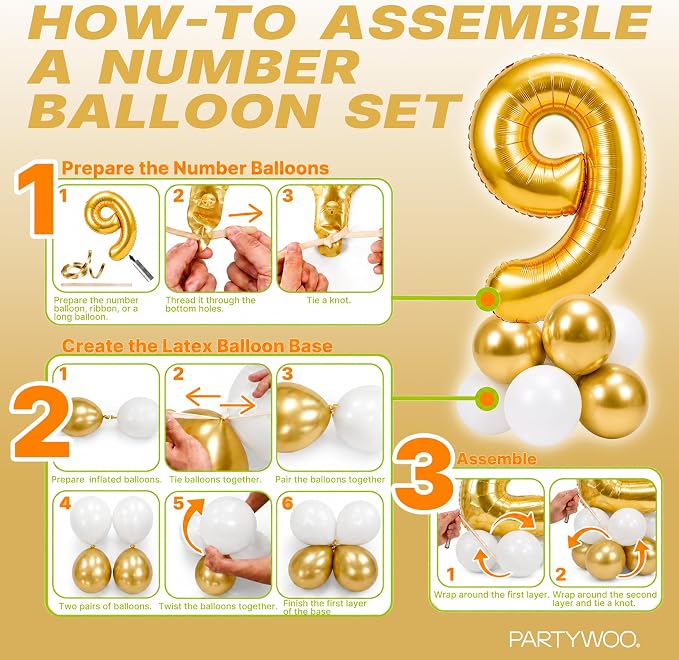 HOW-TO ASSEMBLE A NUMBER BALLOON SET

1 Prepare the Number Balloons

1 Prepare the number balloon, ribbon, or a long balloon.

2 Thread it through the bottom holes.

3 Tie a knot.

2 Create the Latex Balloon Base

1 Prepare inflated balloons.

2 Tie balloons together.

3 Pair the balloons together

4 Two pairs of balloons.

5 Twist the balloons together.

6 Finish the first layer of the base

3 Assemble

1 Wrap around the first layer.

2 Wrap around the second layer and tie a knot.

PARTYWOO.