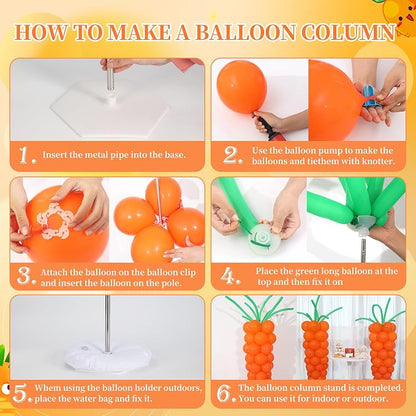 HOW TO MAKE A BALLOON COLUMN

1. Insert the metal pipe into the base.

2. Use the balloon pump to make the balloons and tiethem with knotter.

3. Attach the balloon on the balloon clip and insert the balloon on the pole.

4. Place the green long balloon at the top and then fix it on

5. Whem using the balloon holder outdoors, place the water bag and fix it.

6. The balloon column stand is completed. You can use it for indoor or outdoor.