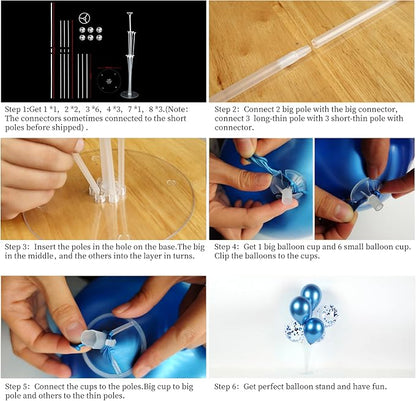 Step 1:Get 1 *1, 2 *2, 3 *6, 4 *3, 7 *1, 8 *3.(Note: The connectors sometimes connected to the short poles before shipped) .

Step 2: Connect 2 big pole with the big connector, connect 3 long-thin pole with 3 short-thin pole with connector.

Step 3: Insert the poles in the hole on the base.The big in the middle, and the others into the layer in turns.

Step 4: Get 1 big balloon cup and 6 small balloon cup. Clip the balloons to the cups.

Step 5: Connect the cups to the poles.Big cup to big pole and others to the thin poles.

Step 6: Get perfect balloon stand and have fun.