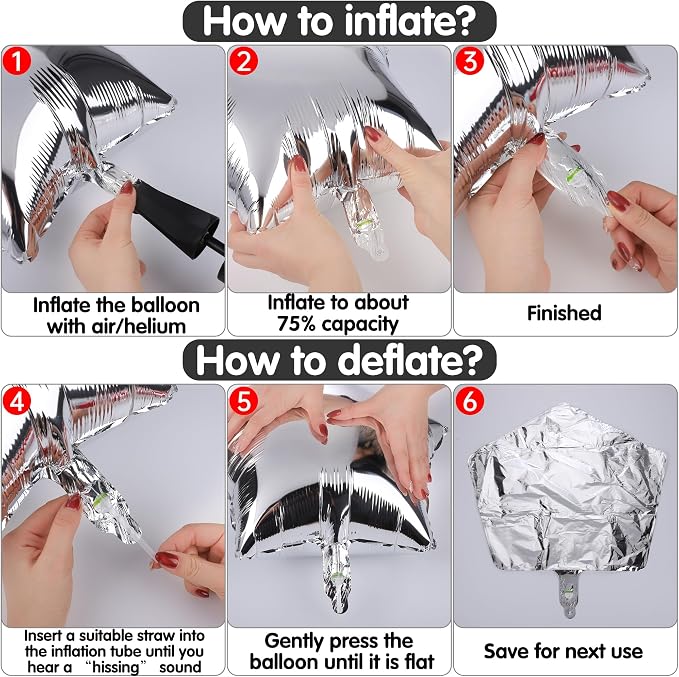 How to inflate?

1
Inflate the balloon with air/helium

2
Inflate to about 75% capacity

3
Finished

How to deflate?

4
Insert a suitable straw into the inflation tube until you hear a “hissing” sound

5
Gently press the balloon until it is flat

6
Save for next use