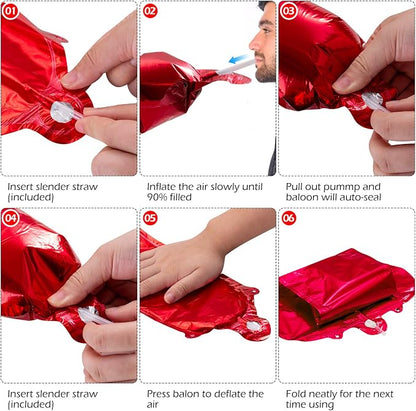 01

Insert slender straw (included)

02

Inflate the air slowly until 90% filled

03

Pull out pummp and baloon will auto-seal

04

Insert slender straw (included)

05

Press balon to deflate the air

06

Fold neatly for the next time using