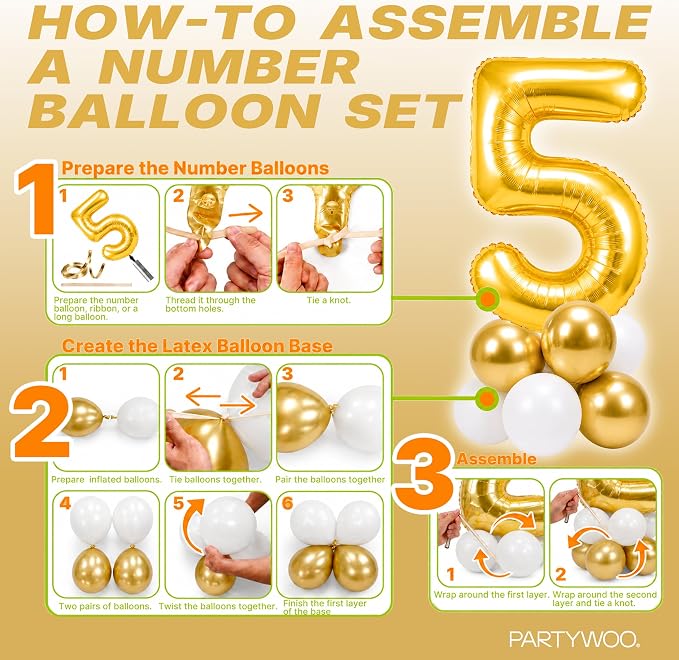 HOW-TO ASSEMBLE A NUMBER BALLOON SET

1 Prepare the Number Balloons

1 Prepare the number balloon, ribbon, or a long balloon.

2 Thread it through the bottom holes.

3 Tie a knot.

2 Create the Latex Balloon Base

1 Prepare inflated balloons.

2 Tie balloons together.

3 Pair the balloons together

4 Two pairs of balloons.

5 Twist the balloons together.

6 Finish the first layer of the base

3 Assemble

1 Wrap around the first layer.

2 Wrap around the second layer and tie a knot.

PARTYWOO.