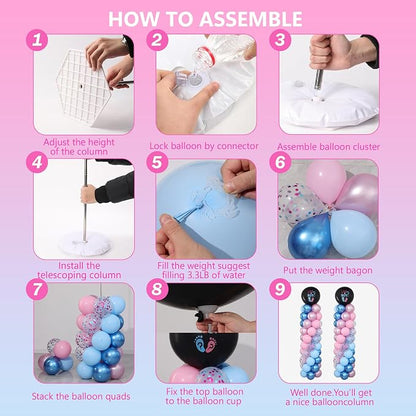 HOW TO ASSEMBLE

1
Adjust the height of the column

2
Lock balloon by connector

3
Assemble balloon cluster

4
Install the telescoping column

5
Fill the weight suggest filling 3.3LB of water

6
Put the weight bagon

7
Stack the balloon quads

8
Fix the top balloon to the balloon cup

9
Well done.You'll get a nice ballooncolumn