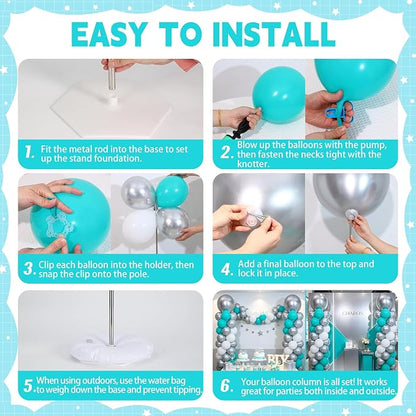 EASY TO INSTALL

1. Fit the metal rod into the base to set up the stand foundation.

2. Blow up the balloons with the pump, then fasten the necks tight with the knotter.

3. Clip each balloon into the holder, then snap the clip onto the pole.

4. Add a final balloon to the top and lock it in place.

5. When using outdoors, use the water bag to weigh down the base and prevent tipping.

6. Your balloon column is all set! It works great for parties both inside and outside.