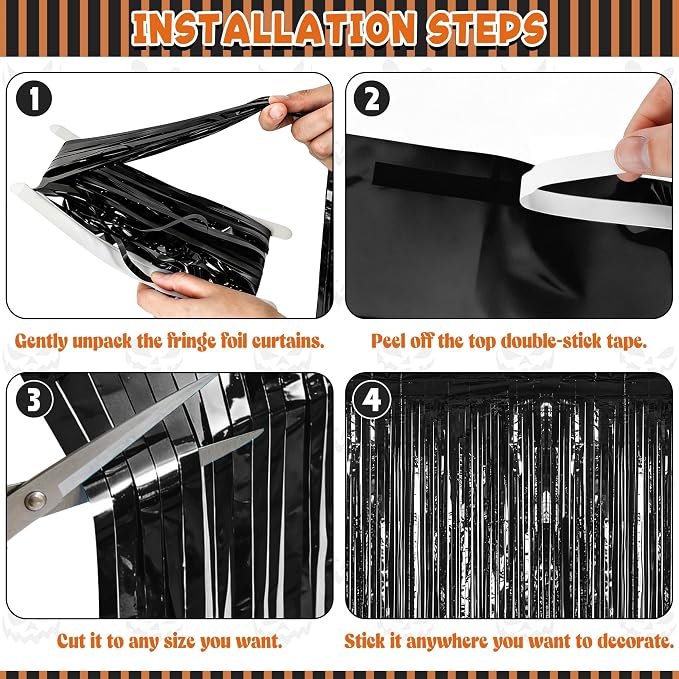 INSTALLATION STEPS

1

Gently unpack the fringe foil curtains.

2

Peel off the top double-stick tape.

3

Cut it to any size you want.

4

Stick it anywhere you want to decorate.