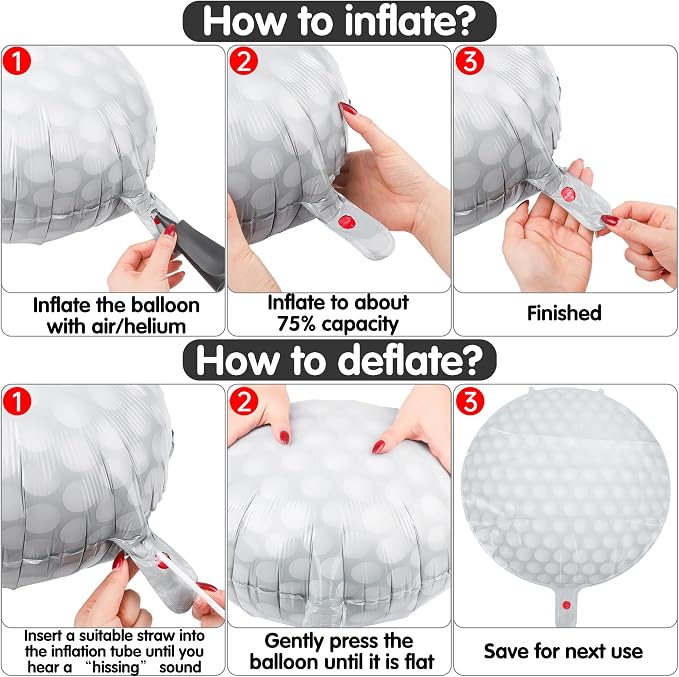 How to inflate?

1
Inflate the balloon with air/helium

2
Inflate to about 75% capacity

3
Finished

How to deflate?

1
Insert a suitable straw into the inflation tube until you hear a “hissing” sound

2
Gently press the balloon until it is flat

3
Save for next use