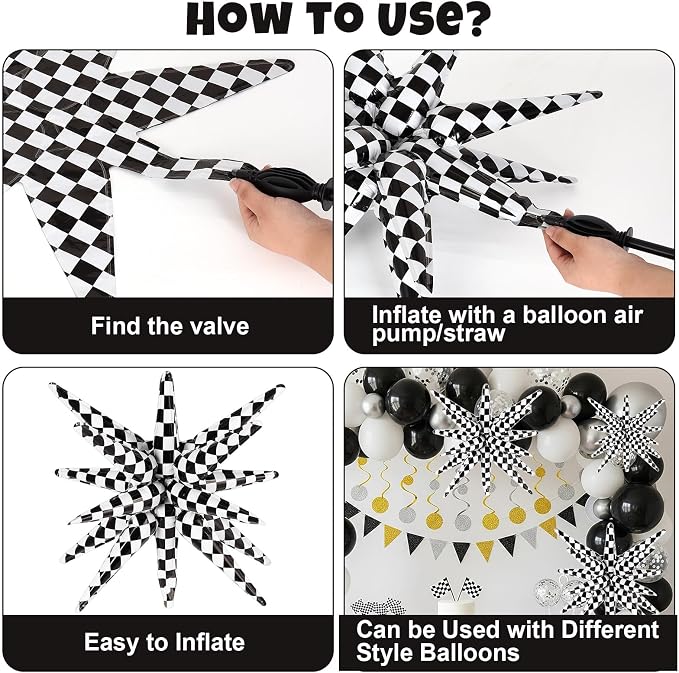 HOW TO USE?

Find the valve

Inflate with a balloon air pump/straw

Easy to Inflate

Can be Used with Different Style Balloons