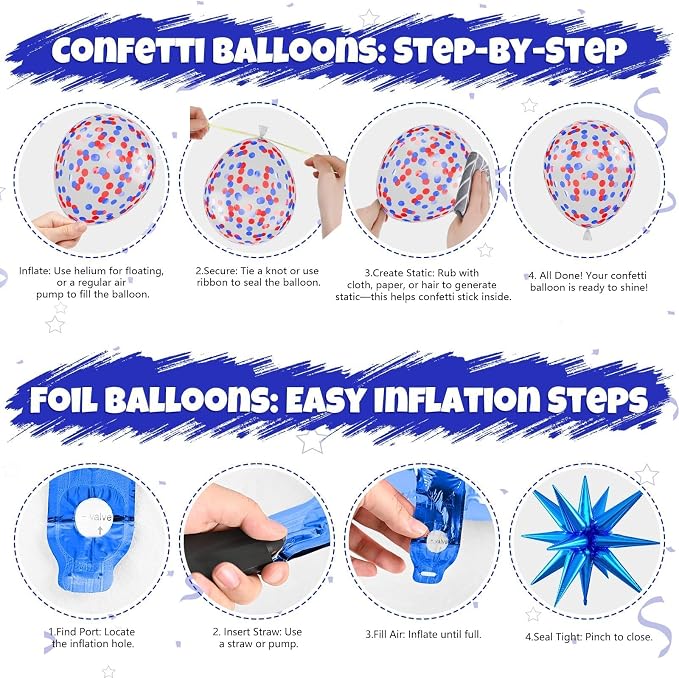 CONFETTI BALLOONS: STEP-BY-STEP

Inflate: Use helium for floating, or a regular air pump to fill the balloon.

2.Secure: Tie a knot or use ribbon to seal the balloon.

3.Create Static: Rub with cloth, paper, or hair to generate static—this helps confetti stick inside.

4. All Done! Your confetti balloon is ready to shine!

FOIL BALLOONS: EASY INFLATION STEPS

valve

1.Find Port: Locate the inflation hole.

2. Insert Straw: Use a straw or pump.

3.Fill Air: Inflate until full.

4.Seal Tight: Pinch to close.