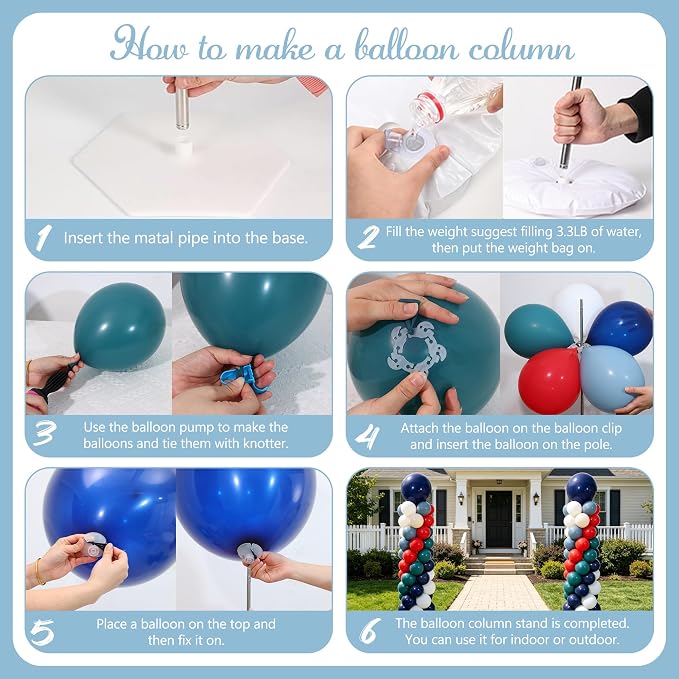 How to make a balloon column

1 Insert the matal pipe into the base.

2 Fill the weight suggest filling 3.3LB of water, then put the weight bag on.

3 Use the balloon pump to make the balloons and tie them with knotter.

4 Attach the balloon on the balloon clip and insert the balloon on the pole.

5 Place a balloon on the top and then fix it on.

6 The balloon column stand is completed. You can use it for indoor or outdoor.