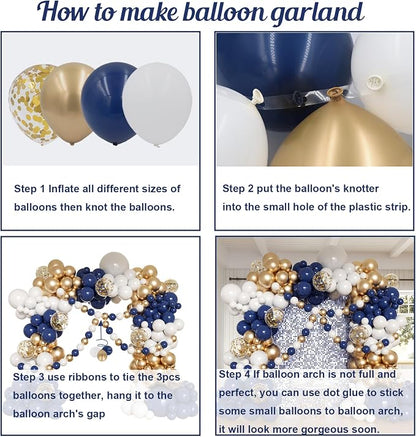 How to make balloon garland

Step 1 Inflate all different sizes of balloons then knot the balloons.

Step 2 put the balloon's knotter into the small hole of the plastic strip.

Step 3 use ribbons to tie the 3pcs balloons together, hang it to the balloon arch's gap

Step 4 If balloon arch is not full and perfect, you can use dot glue to stick some small balloons to balloon arch, it will look more gorgeous soon.