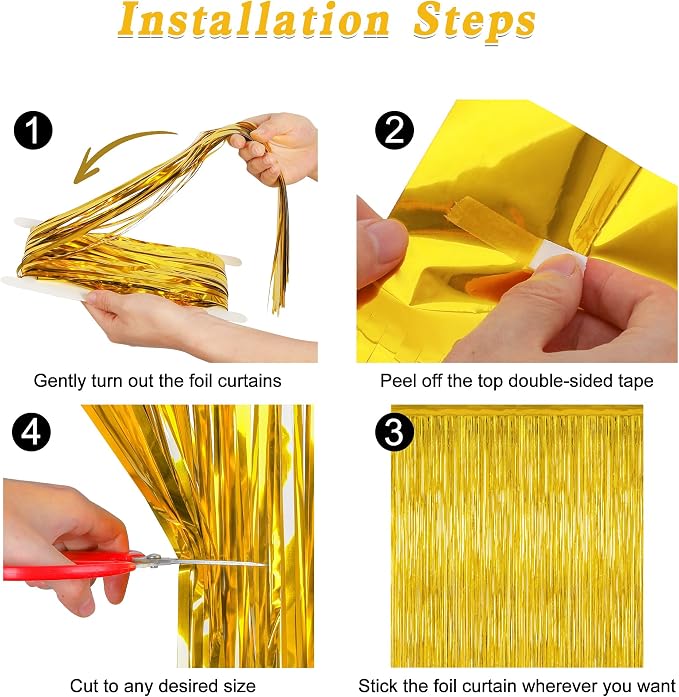 Installation Steps

1

Gently turn out the foil curtains

2

Peel off the top double-sided tape

4

Cut to any desired size

3

Stick the foil curtain wherever you want