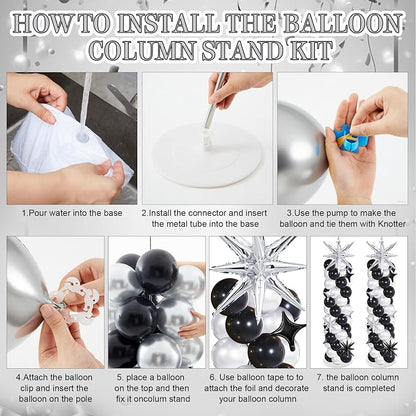 HOW TO INSTALL THE BALLOON COLUMN STAND KIT

1.Pour water into the base

2.Install the connector and insert the metal tube into the base

3.Use the pump to make the balloon and tie them with Knotter

4.Attach the balloon clip and insert the balloon on the pole

5. place a balloon on the top and then fix it oncolum stand

6. Use balloon tape to to attach the foil and decorate your balloon column

7. the balloon column stand is completed