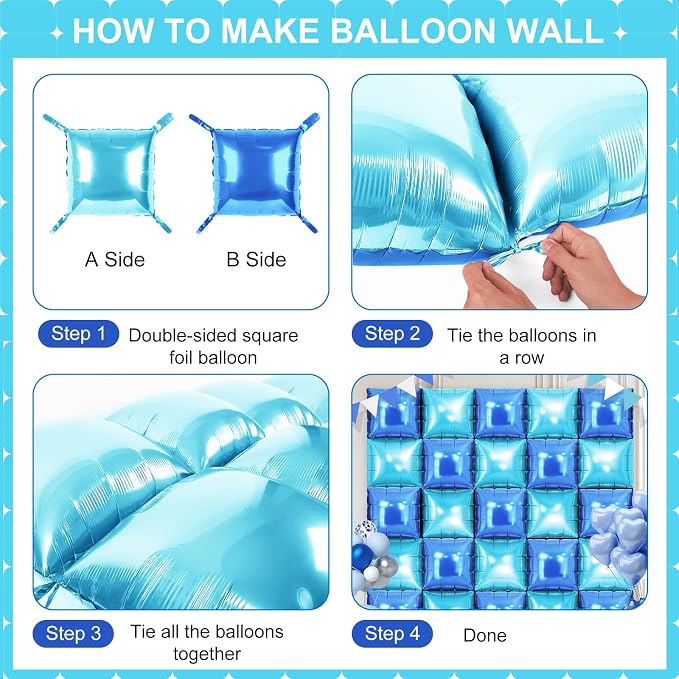 HOW TO MAKE BALLOON WALL

A Side

B Side

Step 1 Double-sided square foil balloon

Step 2 Tie the balloons in a row

Step 3 Tie all the balloons together

Step 4 Done