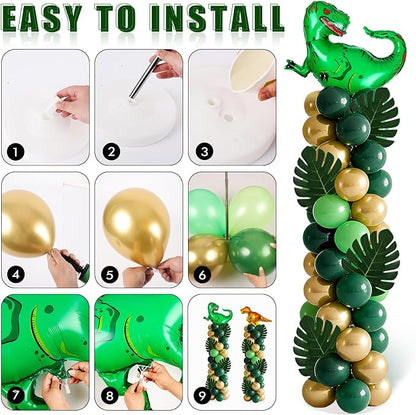 EASY TO INSTALL

1

2

3

4

5

6

7

8

9