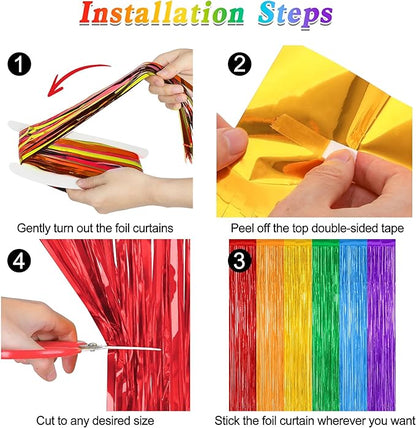 Installation Steps

1

Gently turn out the foil curtains

2

Peel off the top double-sided tape

4

Cut to any desired size

3

Stick the foil curtain wherever you want